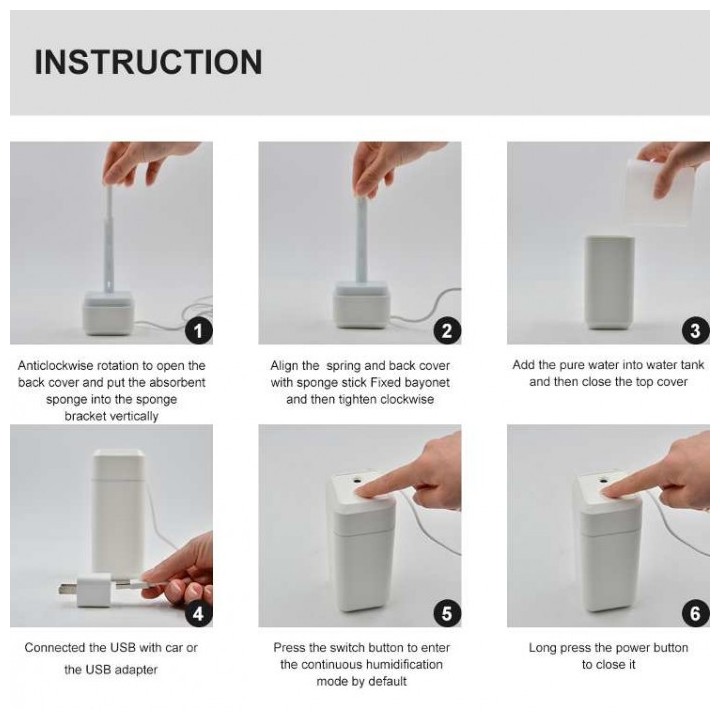 INSTRUCTION

1

Anticlockwise rotation to open the back cover and put the absorbent sponge into the sponge bracket vertically

2

Align the spring and back cover with sponge stick Fixed bayonet and then tighten clockwise

3

Add the pure water into water tank and then close the top cover

4

Connected the USB with car or the USB adapter

5

Press the switch button to enter the continuous humidification mode by default

6

Long press the power button to close it